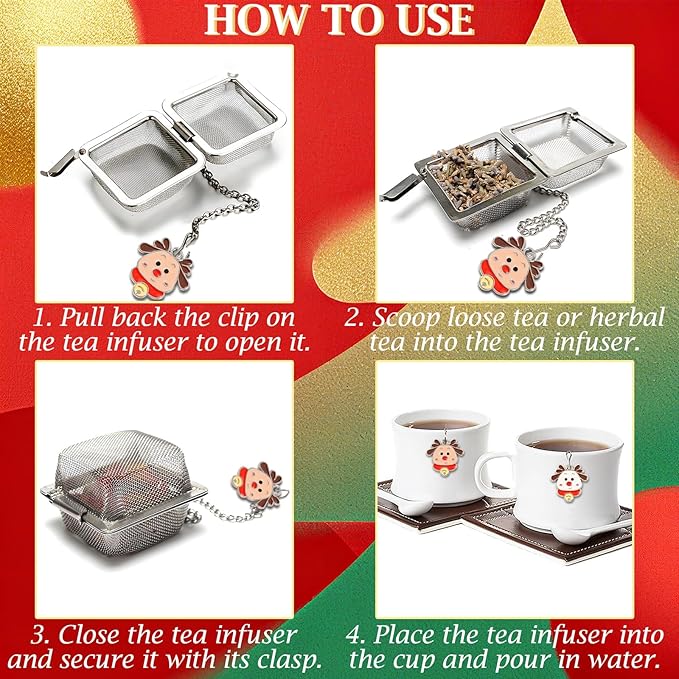 HOW TO USE

1. Pull back the clip on the tea infuser to open it.

2. Scoop loose tea or herbal tea into the tea infuser.

3. Close the tea infuser and secure it with its clasp.

4. Place the tea infuser into the cup and pour in water.