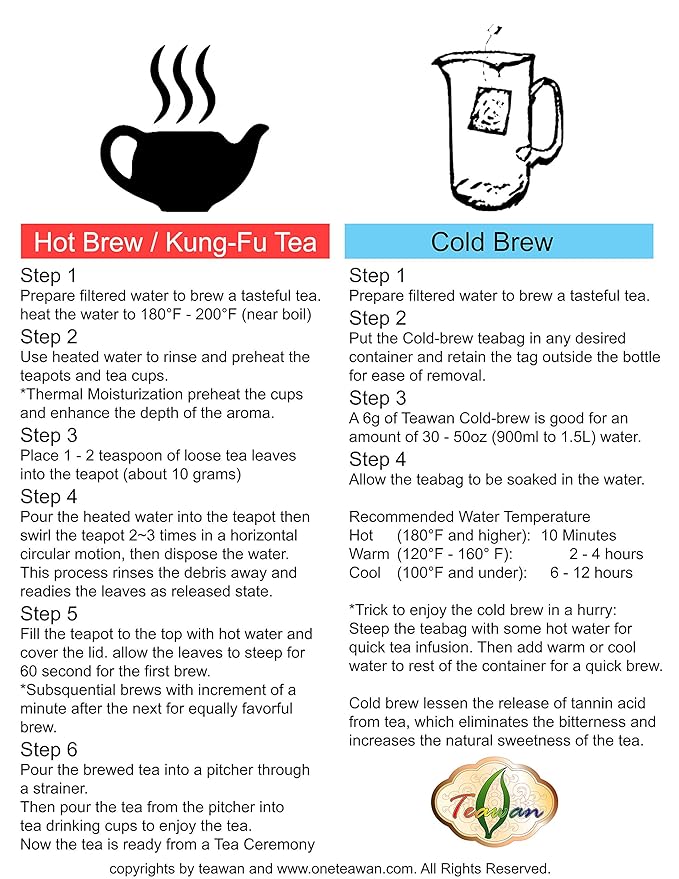 Hot Brew / Kung-Fu Tea

Step 1
Prepare filtered water to brew a tasteful tea. heat the water to 180°F - 200°F (near boil)

Step 2
Use heated water to rinse and preheat the teapots and tea cups.
*Thermal Moisturization preheat the cups and enhance the depth of the aroma.

Step 3
Place 1 - 2 teaspoon of loose tea leaves into the teapot (about 10 grams)

Step 4
Pour the heated water into the teapot then swirl the teapot 2~3 times in a horizontal circular motion, then dispose the water. This process rinses the debris away and readies the leaves as released state.

Step 5
Fill the teapot to the top with hot water and cover the lid. allow the leaves to steep for 60 second for the first brew.
*Subsquential brews with increment of a minute after the next for equally favorful brew.

Step 6
Pour the brewed tea into a pitcher through a strainer.
Then pour the tea from the pitcher into tea drinking cups to enjoy the tea.
Now the tea is ready from a Tea Ceremony

Cold Brew

Step 1
Prepare filtered water to brew a tasteful tea.

Step 2
Put the Cold-brew teabag in any desired container and retain the tag outside the bottle for ease of removal.

Step 3
A 6g of Teawan Cold-brew is good for an amount of 30 - 50oz (900ml to 1.5L) water.

Step 4
Allow the teabag to be soaked in the water.

Recommended Water Temperature
Hot (180°F and higher): 10 Minutes
Warm (120°F - 160° F): 2 - 4 hours
Cool (100°F and under): 6 - 12 hours

*Trick to enjoy the cold brew in a hurry:
Steep the teabag with some hot water for quick tea infusion. Then add warm or cool water to rest of the container for a quick brew.

Cold brew lessen the release of tannin acid from tea, which eliminates the bitterness and increases the natural sweetness of the tea.

Teawan

copyrights by teawan and www.oneteawan.com. All Rights Reserved.