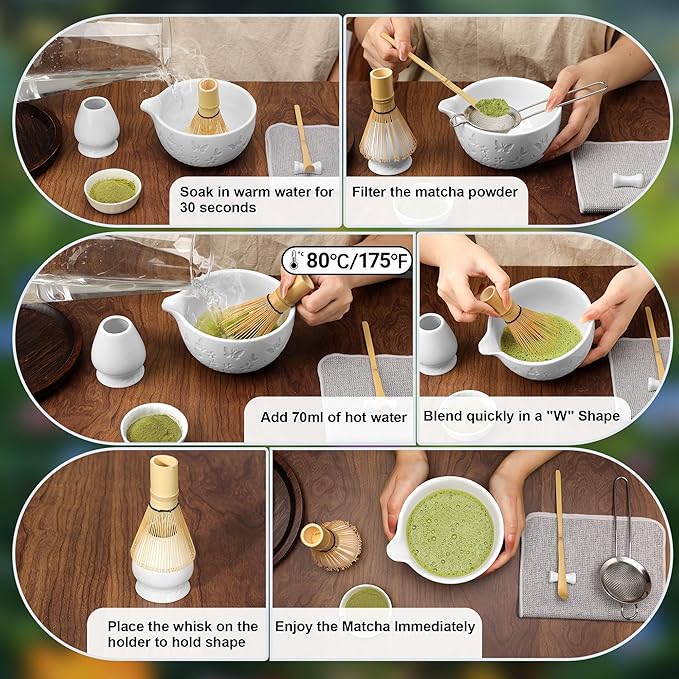 Soak in warm water for 30 seconds

Filter the matcha powder

80°C/175°F

Add 70ml of hot water

Blend quickly in a "W" Shape

Place the whisk on the holder to hold shape

Enjoy the Matcha Immediately