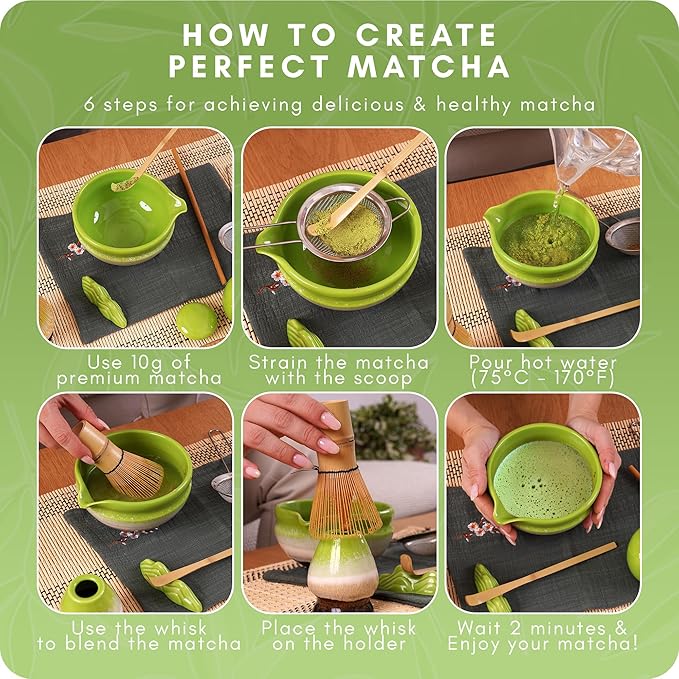 HOW TO CREATE PERFECT MATCHA

6 steps for achieving delicious & healthy matcha

Use 10g of premium matcha

Strain the matcha with the scoop

Pour hot water (75°C - 170°F)

Use the whisk to blend the matcha

Place the whisk on the holder

Wait 2 minutes & Enjoy your matcha!