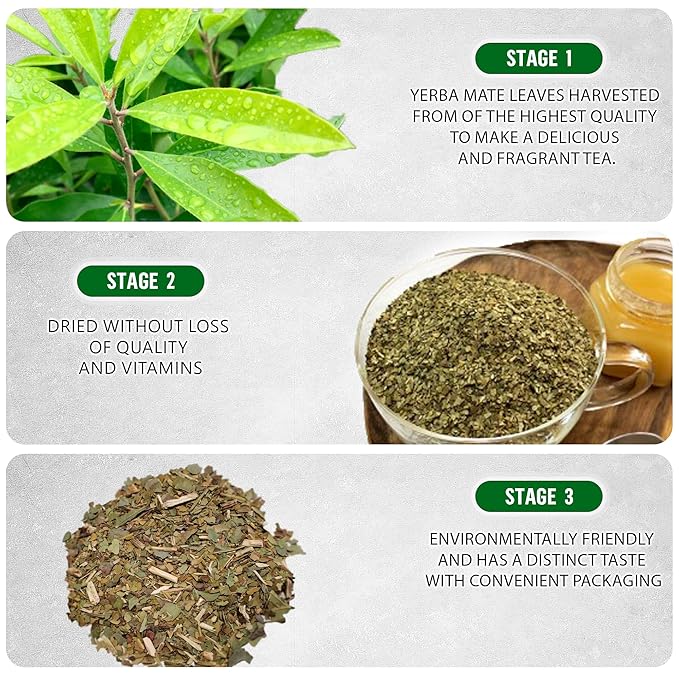 STAGE 1

YERBA MATE LEAVES HARVESTED FROM OF THE HIGHEST QUALITY TO MAKE A DELICIOUS AND FRAGRANT TEA.

STAGE 2

DRIED WITHOUT LOSS OF QUALITY AND VITAMINS

STAGE 3

ENVIRONMENTALLY FRIENDLY AND HAS A DISTINCT TASTE WITH CONVENIENT PACKAGING