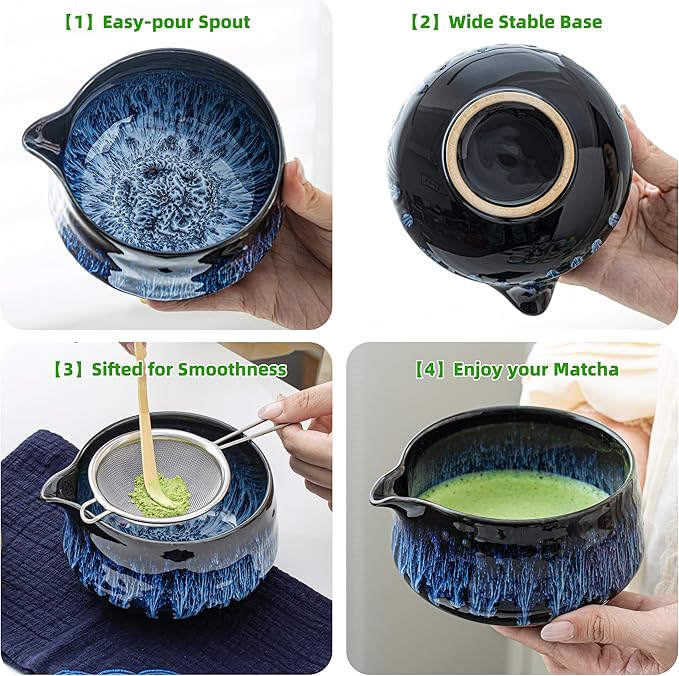 【1】Easy-pour Spout

【2】Wide Stable Base

【3】Sifted for Smoothness

【4】Enjoy your Matcha